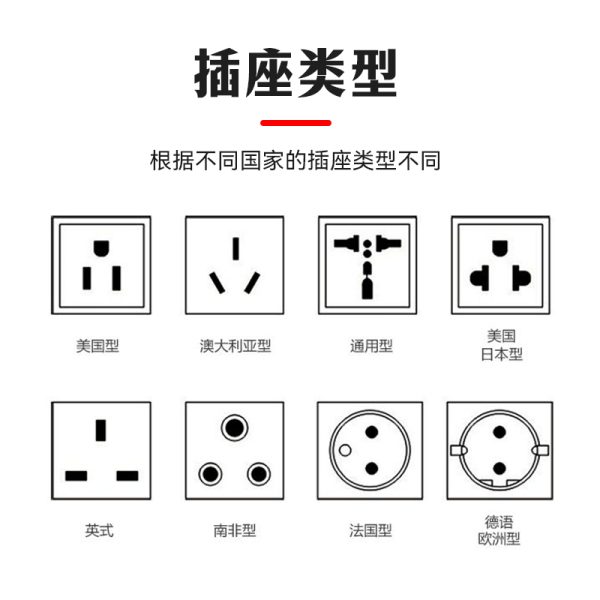 插座类型

根据不同国家的插座类型不同

美国型

澳大利亚型

通用型

美国
日本型

英式

南非型

法国型

德语
欧洲型