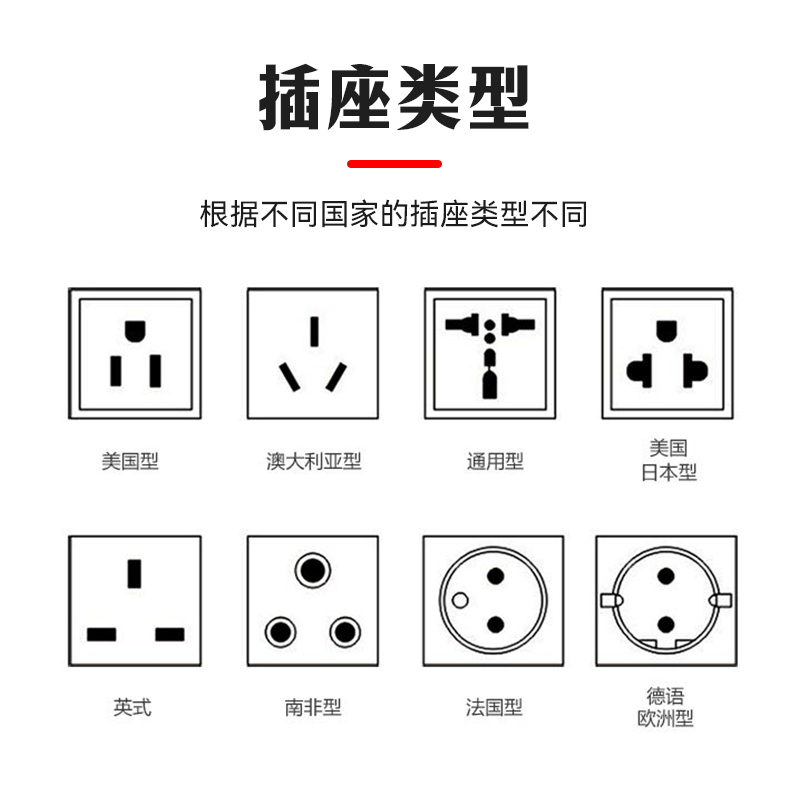 插座类型

根据不同国家的插座类型不同

美国型

澳大利亚型

通用型

美国
日本型

英式

南非型

法国型

德语
欧洲型