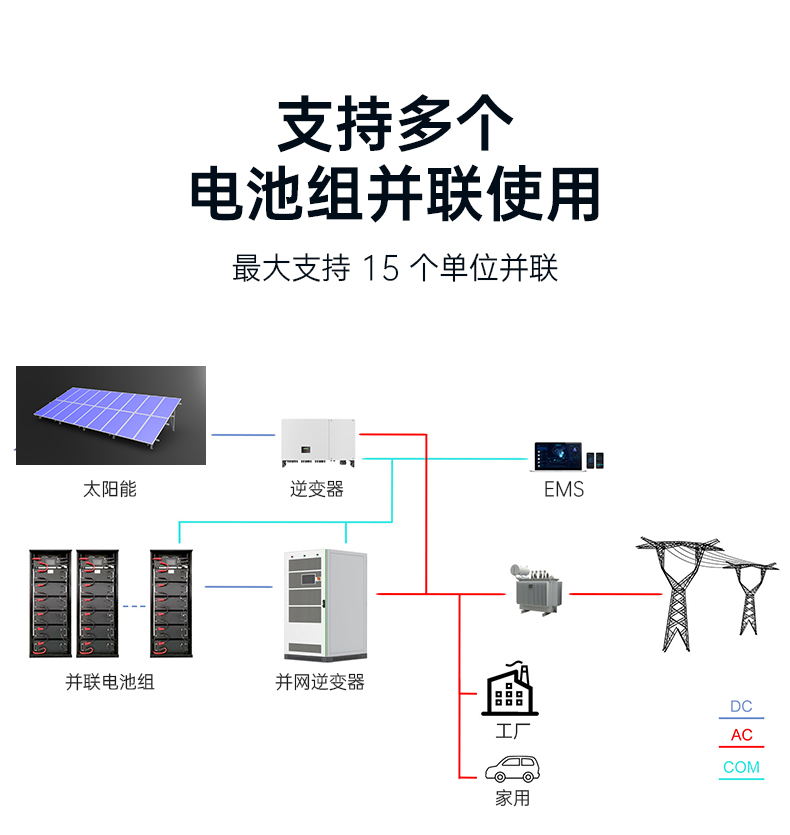 支持多个
电池组并联使用

最大支持 15 个单位并联

太阳能

逆变器

EMS

并联电池组

并网逆变器

工厂

家用

DC

AC

COM